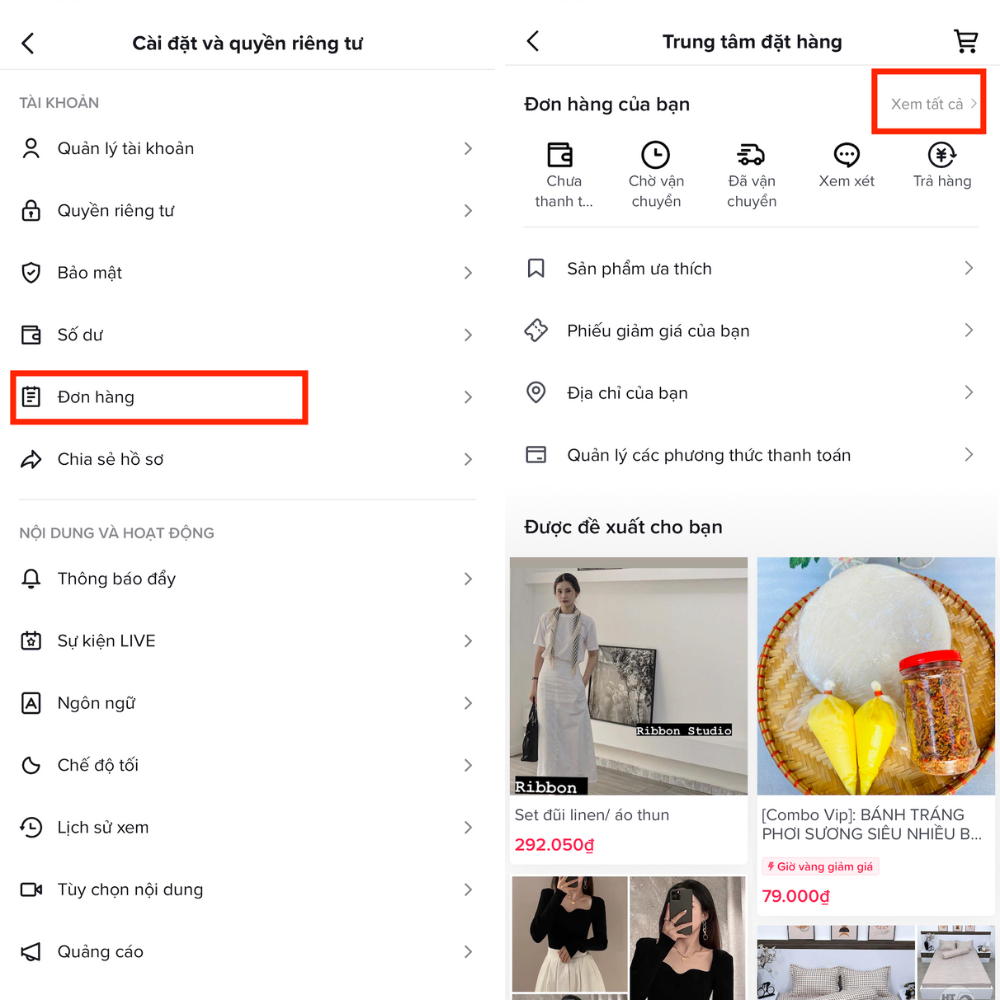 Cài đặt và quyền riêng tư

TÀI KHOẢN

Quản lý tài khoản

Quyền riêng tư

Bảo mật

Số dư

Đơn hàng

Chia sẻ hồ sơ

NỘI DUNG VÀ HOẠT ĐỘNG

Thông báo đẩy

Sự kiện LIVE

Ngôn ngữ

Chế độ tối

Lịch sử xem

Tùy chọn nội dung

Quảng cáo

Trung tâm đặt hàng

Đơn hàng của bạn

Xem tất cả

Chưa thanh t...

Chờ vận chuyển

Đã vận chuyển

Xem xét

Trả hàng

Sản phẩm ưa thích

Phiếu giảm giá của bạn

Địa chỉ của bạn

Quản lý các phương thức thanh toán

Được đề xuất cho bạn

Ribbon Studio

Ribbon

Set đũi linen/ áo thun

292.050₫

[Combo Vip]: BÁNH TRÁNG PHƠI SƯƠNG SIÊU NHIỀU B...

Giờ vàng giảm giá

79.000₫